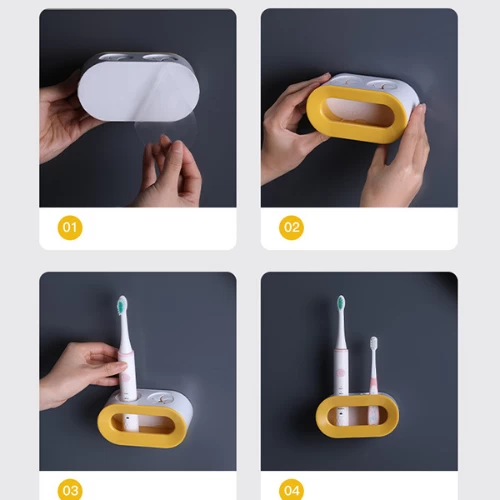 01

02

03

04