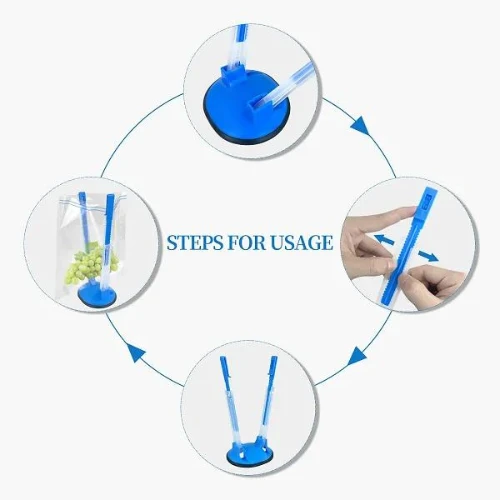 STEPS FOR USAGE