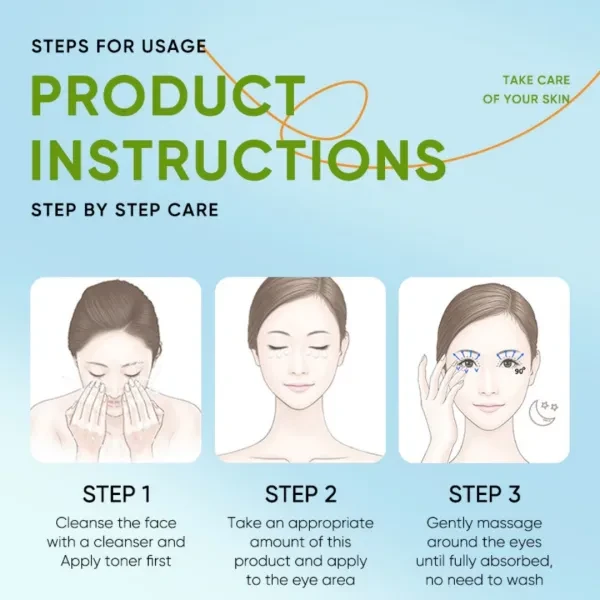 STEPS FOR USAGE

PRODUCT INSTRUCTIONS

TAKE CARE OF YOUR SKIN

STEP BY STEP CARE

90°

STEP 1
Cleanse the face with a cleanser and Apply toner first

STEP 2
Take an appropriate amount of this product and apply to the eye area

STEP 3
Gently massage around the eyes until fully absorbed, no need to wash