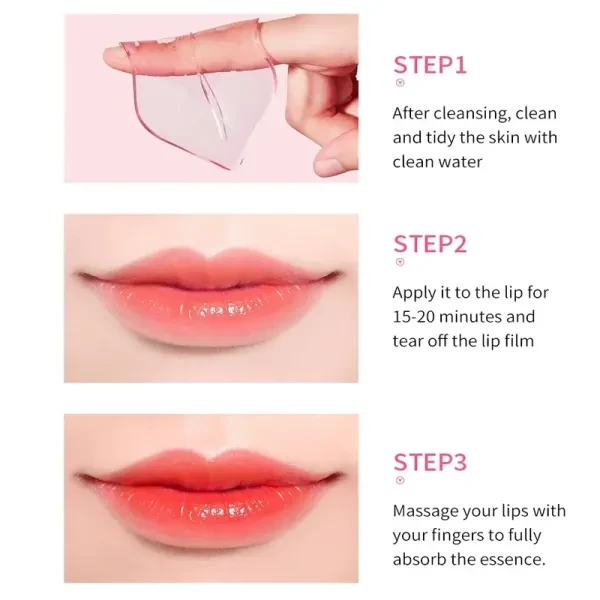 STEP1

After cleansing, clean and tidy the skin with clean water

STEP2

Apply it to the lip for 15-20 minutes and tear off the lip film

STEP3

Massage your lips with your fingers to fully absorb the essence.