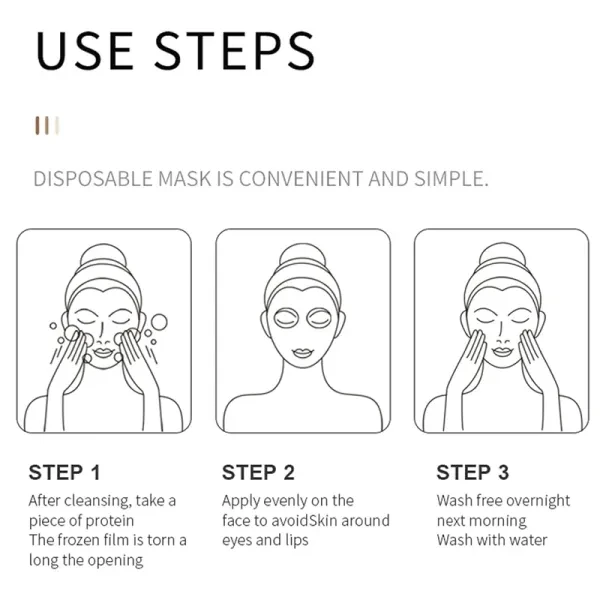 USE STEPS

DISPOSABLE MASK IS CONVENIENT AND SIMPLE.

STEP 1
After cleansing, take a piece of protein
The frozen film is torn a long the opening

STEP 2
Apply evenly on the face to avoidSkin around eyes and lips

STEP 3
Wash free overnight next morning
Wash with water