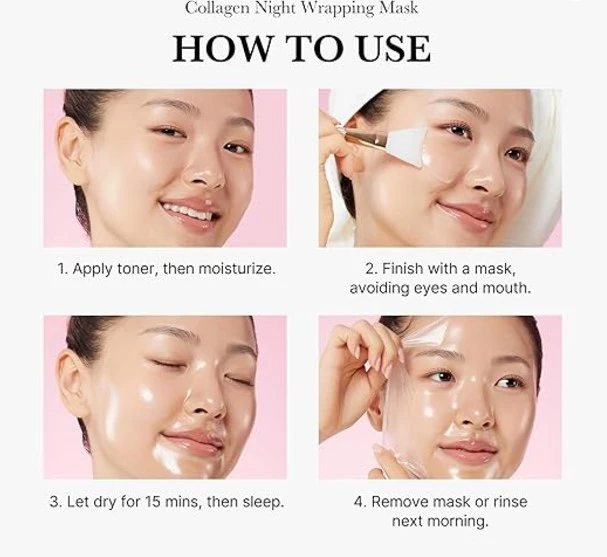 Collagen Night Wrapping Mask

HOW TO USE

1. Apply toner, then moisturize.

2. Finish with a mask, avoiding eyes and mouth.

3. Let dry for 15 mins, then sleep.

4. Remove mask or rinse next morning.