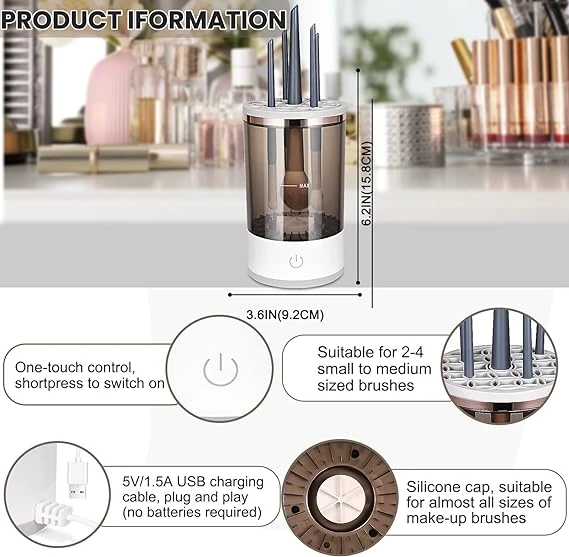 PRODUCT IFORMATION

MAX

6.2IN(15.8CM)

3.6IN(9.2CM)

One-touch control, shortpress to switch on

Suitable for 2-4 small to medium sized brushes

5V/1.5A USB charging cable, plug and play (no batteries required)

Silicone cap, suitable for almost all sizes of make-up brushes