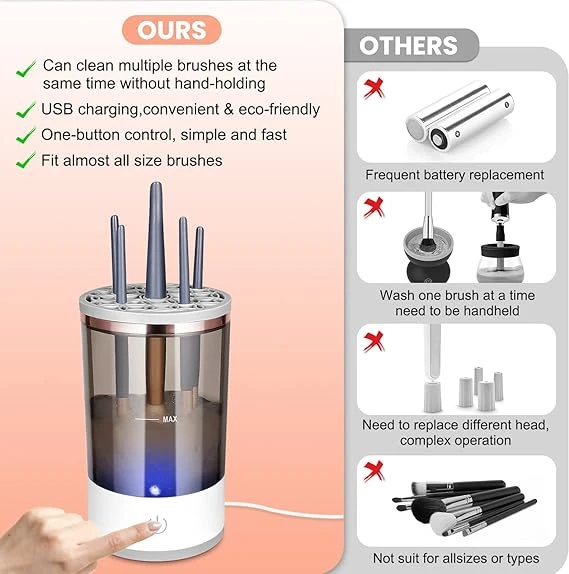 OURS

Can clean multiple brushes at the same time without hand-holding

USB charging,convenient & eco-friendly

One-button control, simple and fast

Fit almost all size brushes

MAX

OTHERS

Frequent battery replacement

Wash one brush at a time need to be handheld

Need to replace different head, complex operation

Not suit for allsizes or types