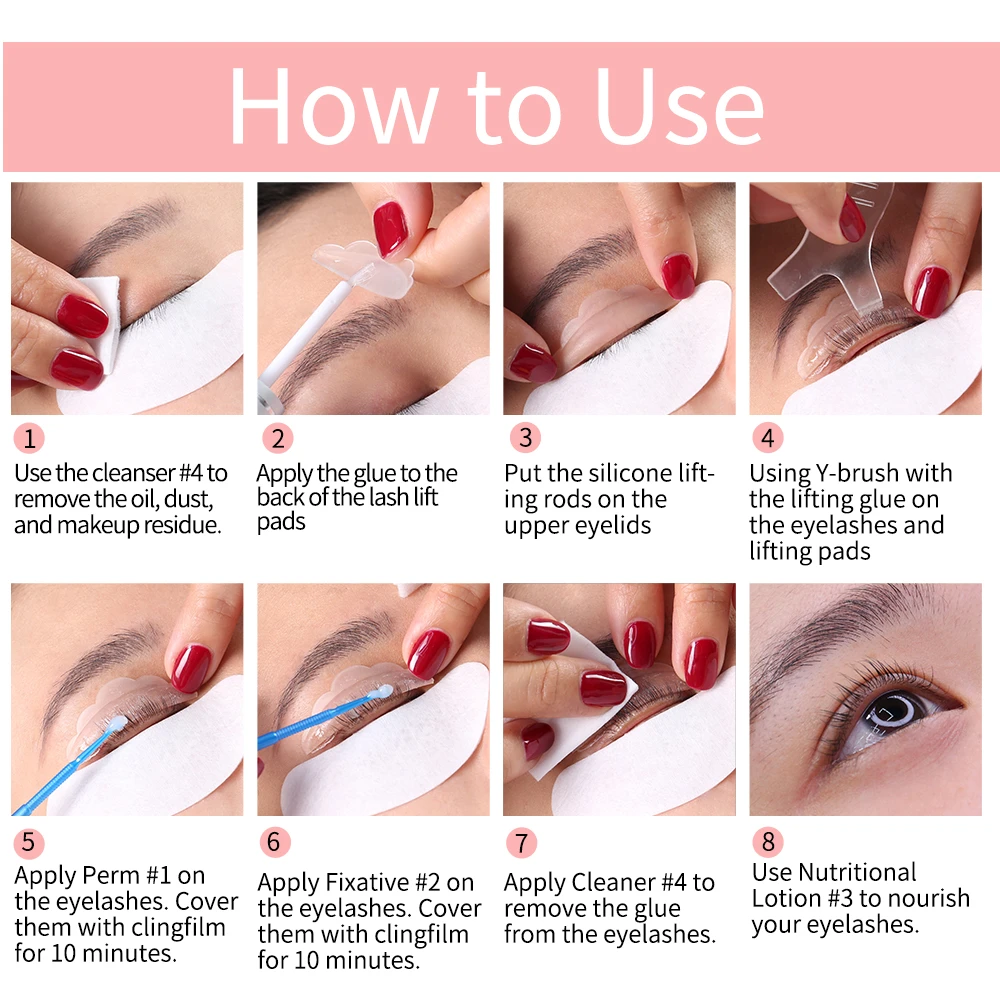 How to Use

1
Use the cleanser #4 to remove the oil, dust, and makeup residue.

2
Apply the glue to the back of the lash lift pads

3
Put the silicone lifting rods on the upper eyelids

4
Using Y-brush with the lifting glue on the eyelashes and lifting pads

5
Apply Perm #1 on the eyelashes. Cover them with clingfilm for 10 minutes.

6
Apply Fixative #2 on the eyelashes. Cover them with clingfilm for 10 minutes.

7
Apply Cleaner #4 to remove the glue from the eyelashes.

8
Use Nutritional Lotion #3 to nourish your eyelashes.