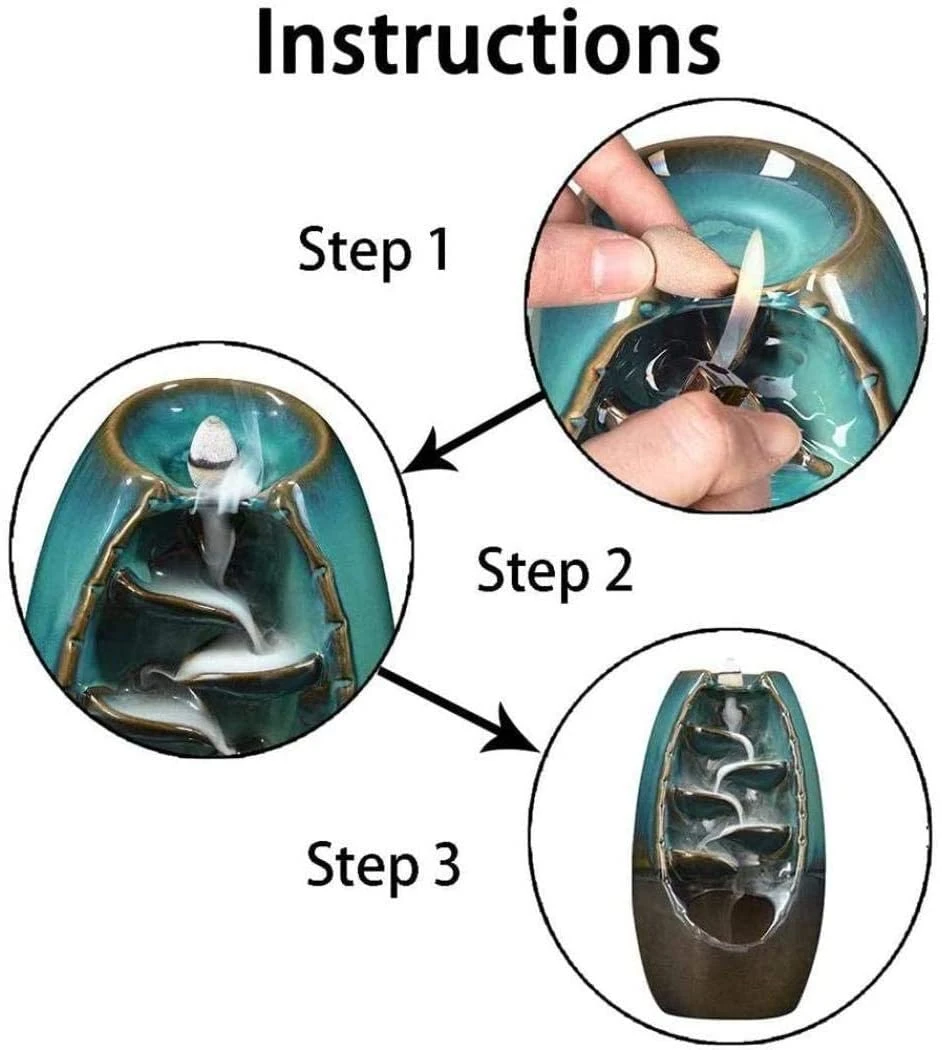 Instructions

Step 1

Step 2

Step 3