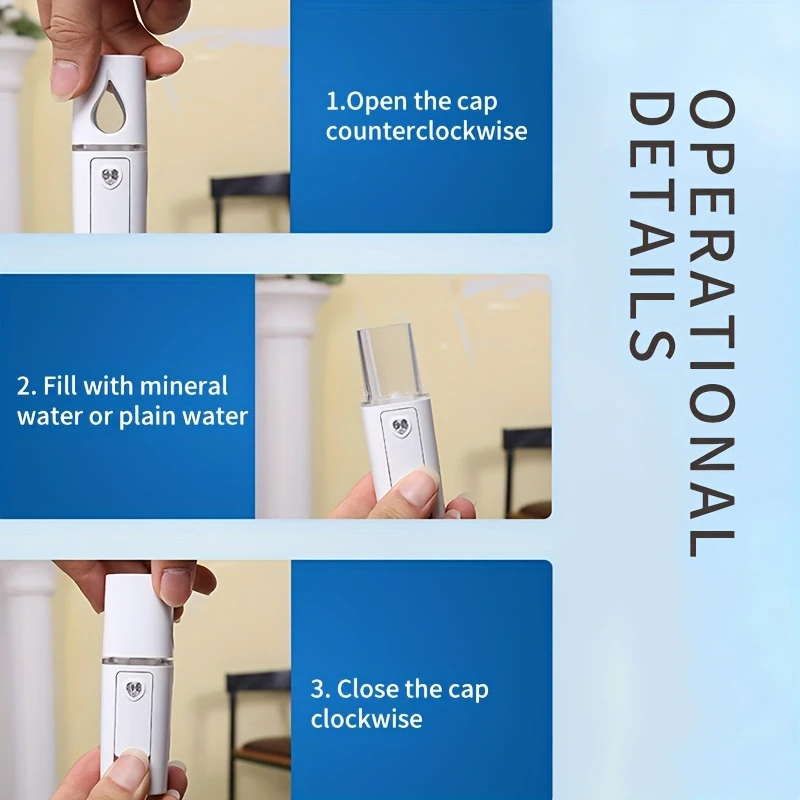 OPERATIONAL DETAILS

1.Open the cap counterclockwise

2. Fill with mineral water or plain water

3. Close the cap clockwise