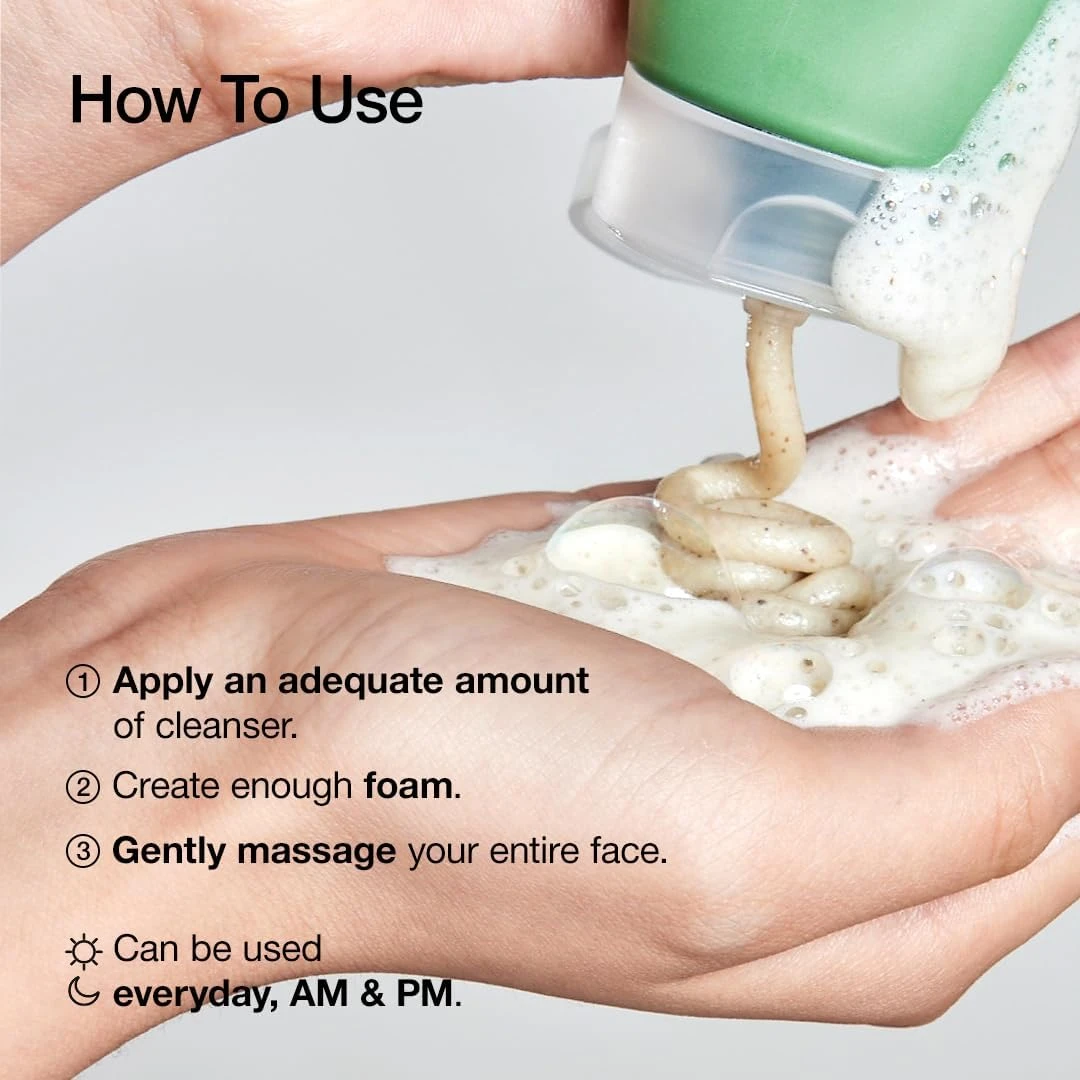 How To Use

① Apply an adequate amount of cleanser.

② Create enough foam.

③ Gently massage your entire face.

Can be used everyday, AM & PM.