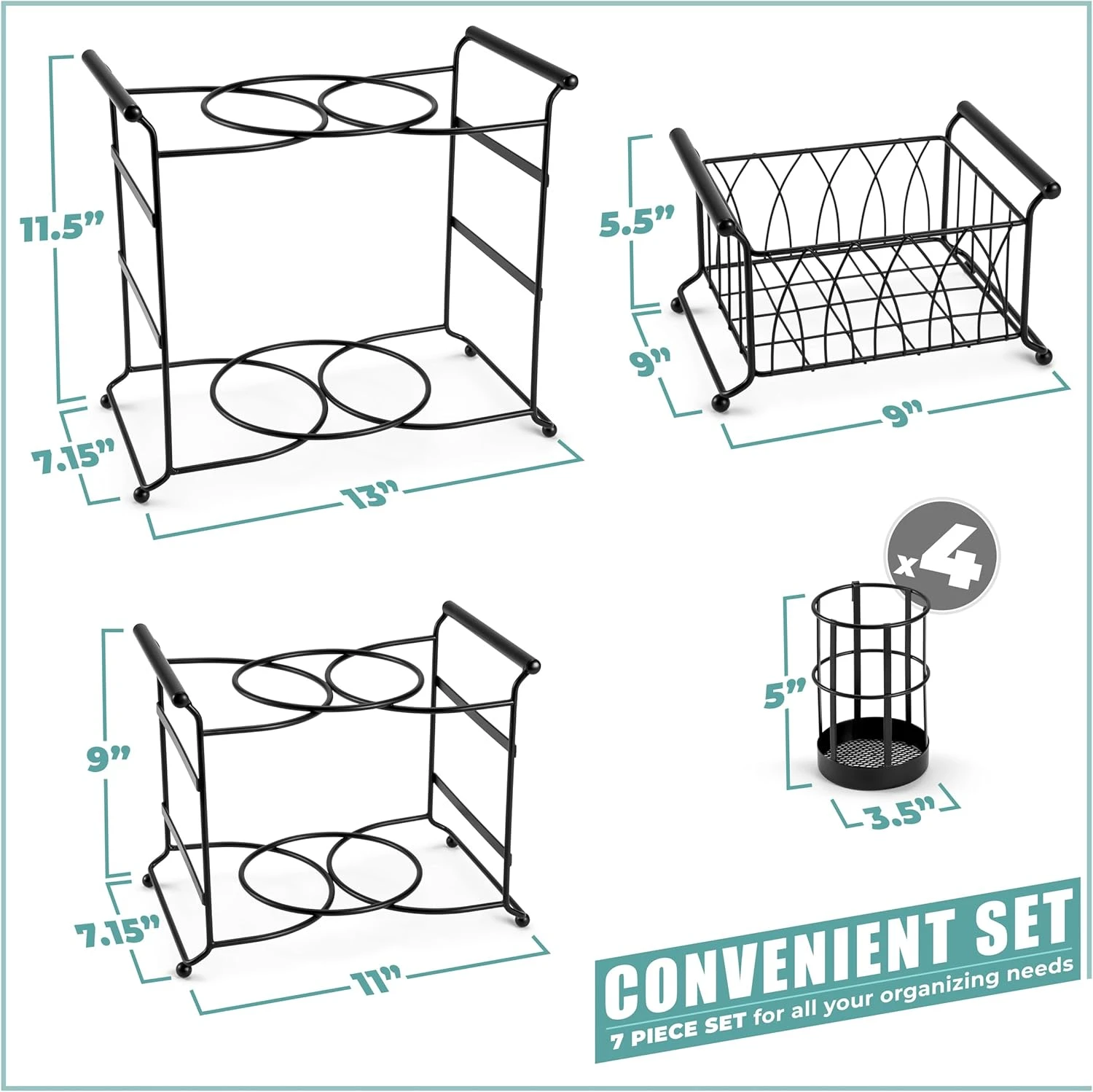 11.5”

7.15”

13”

5.5”

9”

9”

x4

5”

3.5”

9”

7.15”

11”

CONVENIENT SET

7 PIECE SET for all your organizing needs