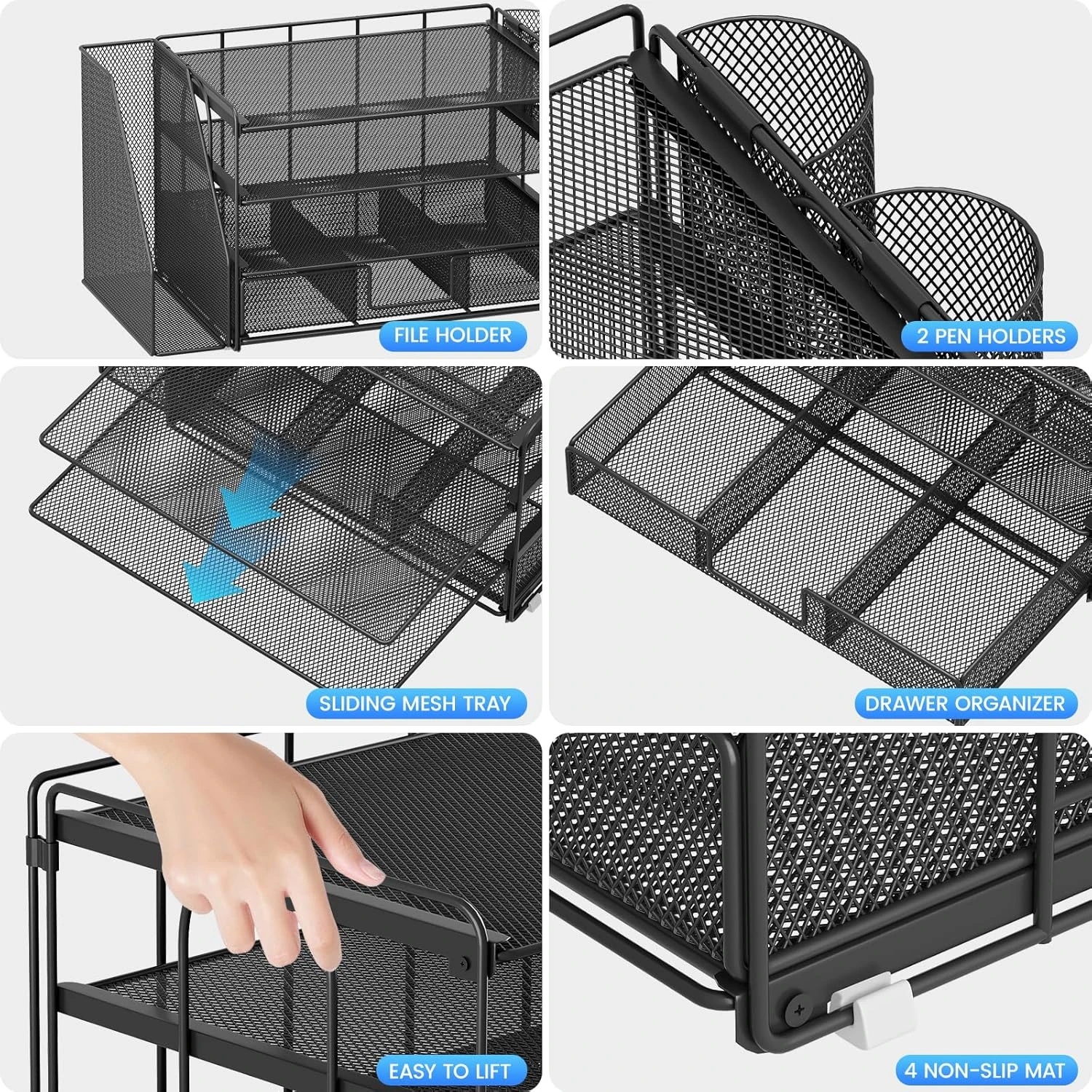 FILE HOLDER

2 PEN HOLDERS

SLIDING MESH TRAY

DRAWER ORGANIZER

EASY TO LIFT

4 NON-SLIP MAT