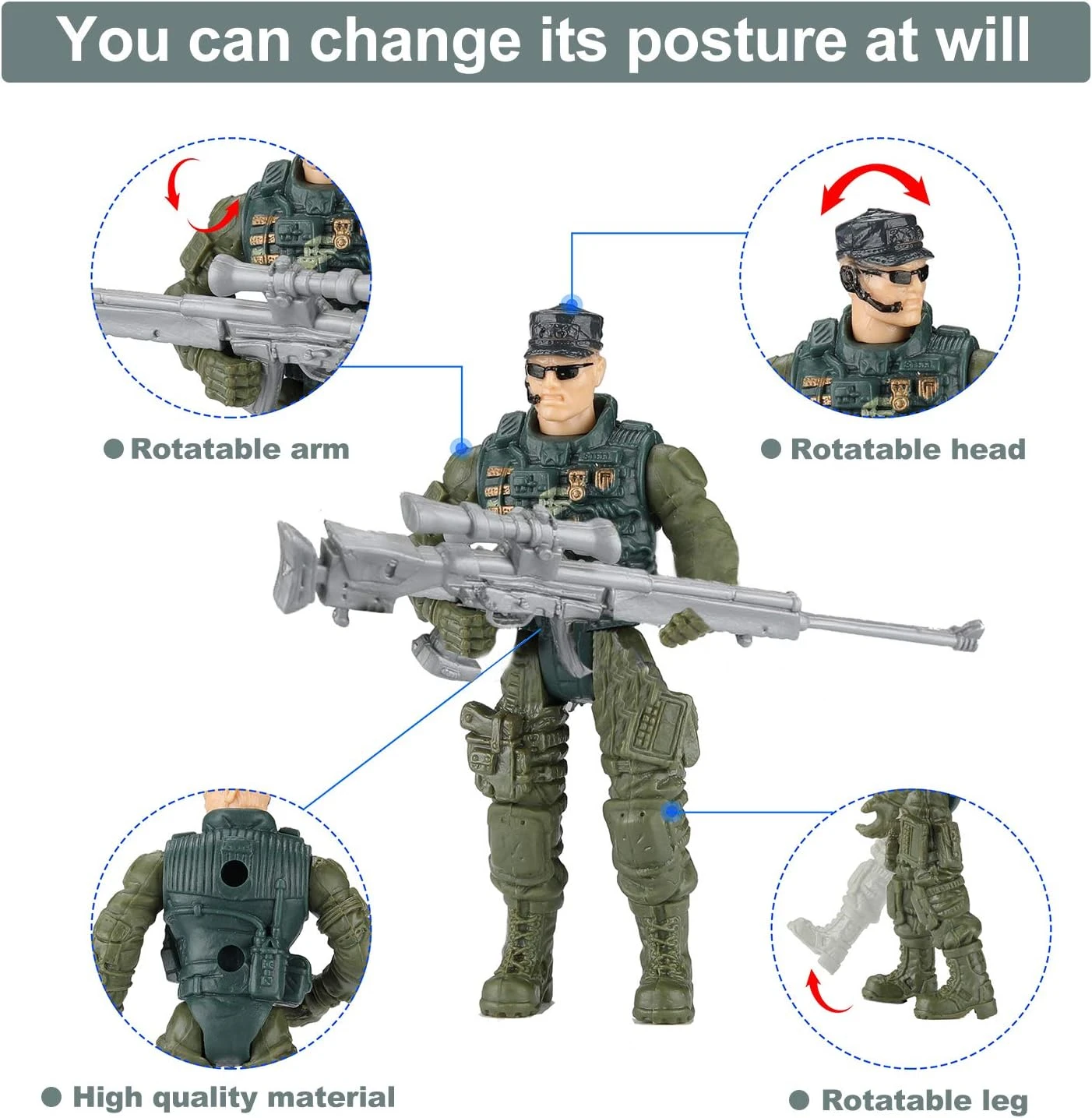 You can change its posture at will

Rotatable arm

Rotatable head

High quality material

Rotatable leg