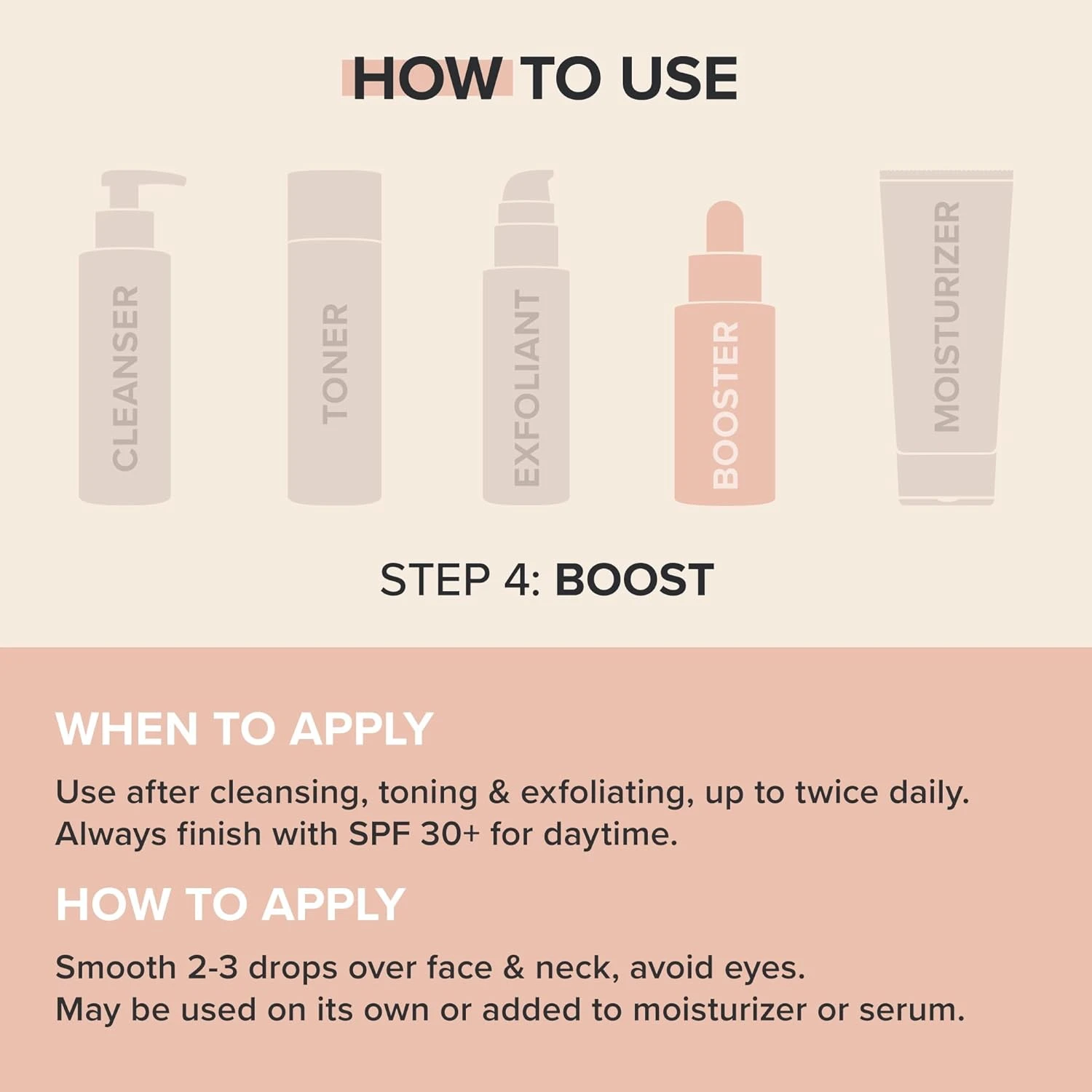 HOW TO USE

CLEANSER

TONER

EXFOLIANT

BOOSTER

MOISTURIZER

STEP 4: BOOST

WHEN TO APPLY

Use after cleansing, toning & exfoliating, up to twice daily. Always finish with SPF 30+ for daytime.

HOW TO APPLY

Smooth 2-3 drops over face & neck, avoid eyes. May be used on its own or added to moisturizer or serum.