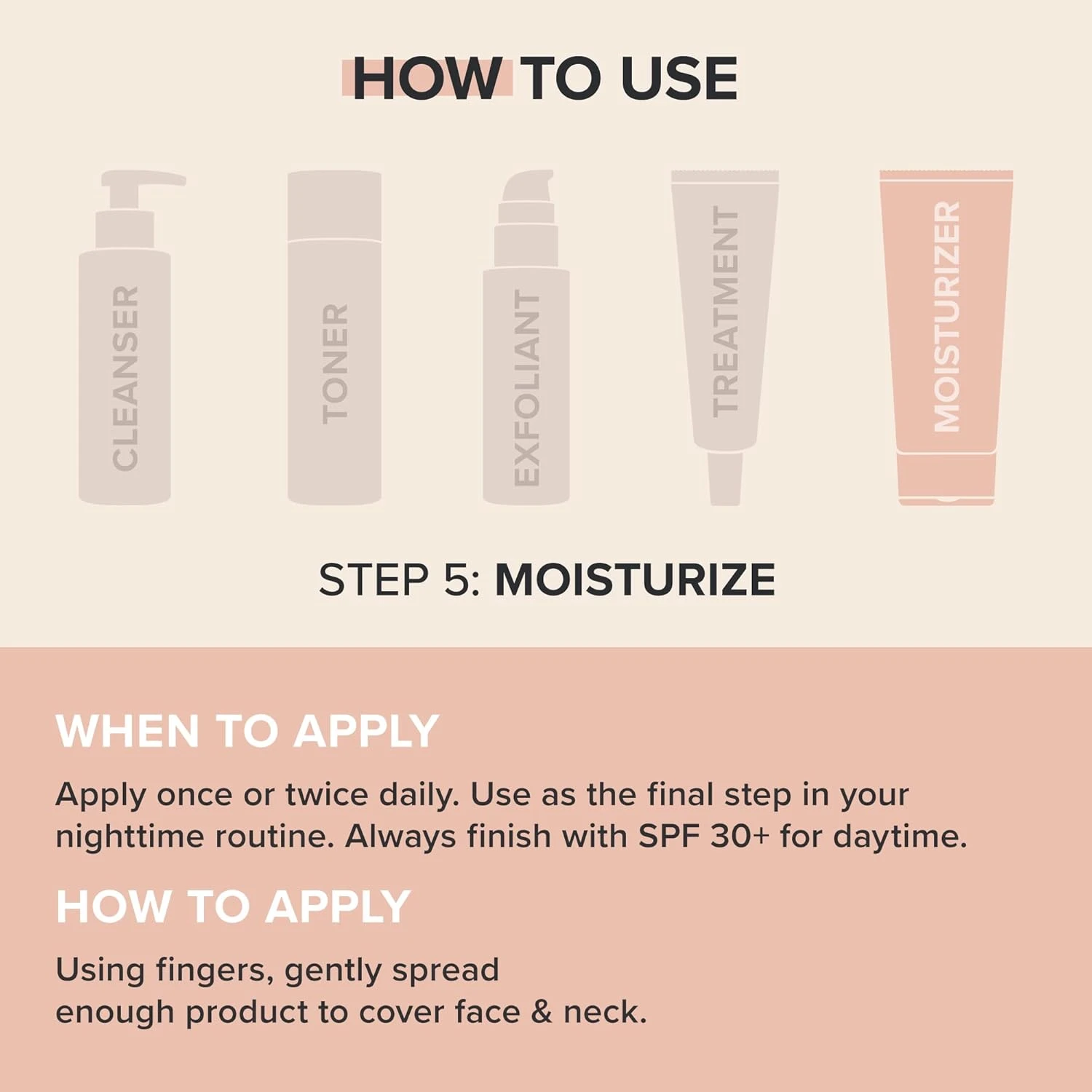 HOW TO USE

CLEANSER

TONER

EXFOLIANT

TREATMENT

MOISTURIZER

STEP 5: MOISTURIZE

WHEN TO APPLY

Apply once or twice daily. Use as the final step in your nighttime routine. Always finish with SPF 30+ for daytime.

HOW TO APPLY

Using fingers, gently spread enough product to cover face & neck.